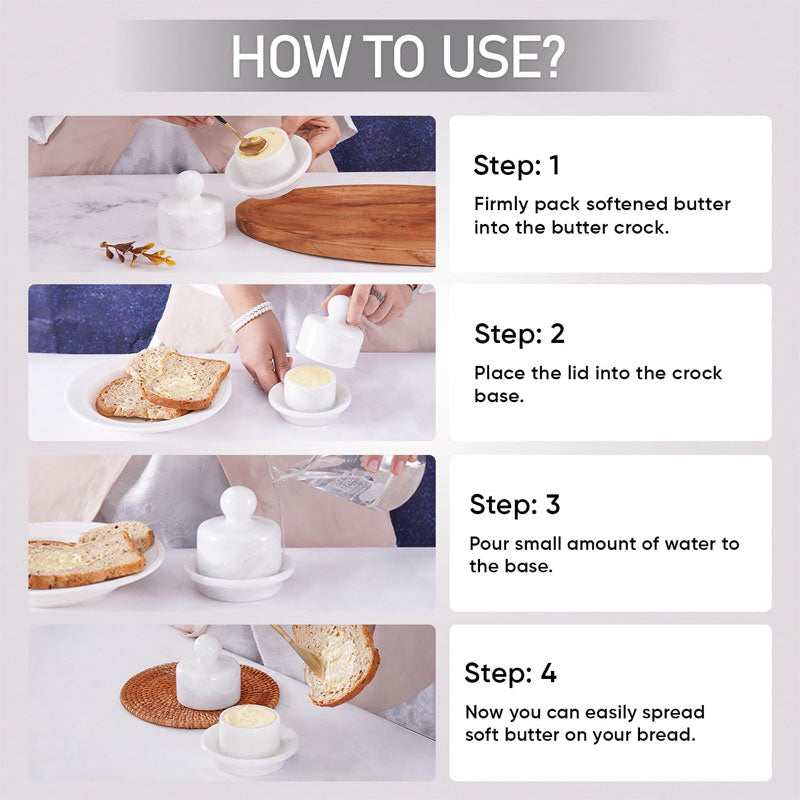 HOW TO USE?

Step: 1

Firmly pack softened butter into the butter crock.

Step: 2

Place the lid into the crock base.

Step: 3

Pour small amount of water to the base.

Step: 4

Now you can easily spread soft butter on your bread.