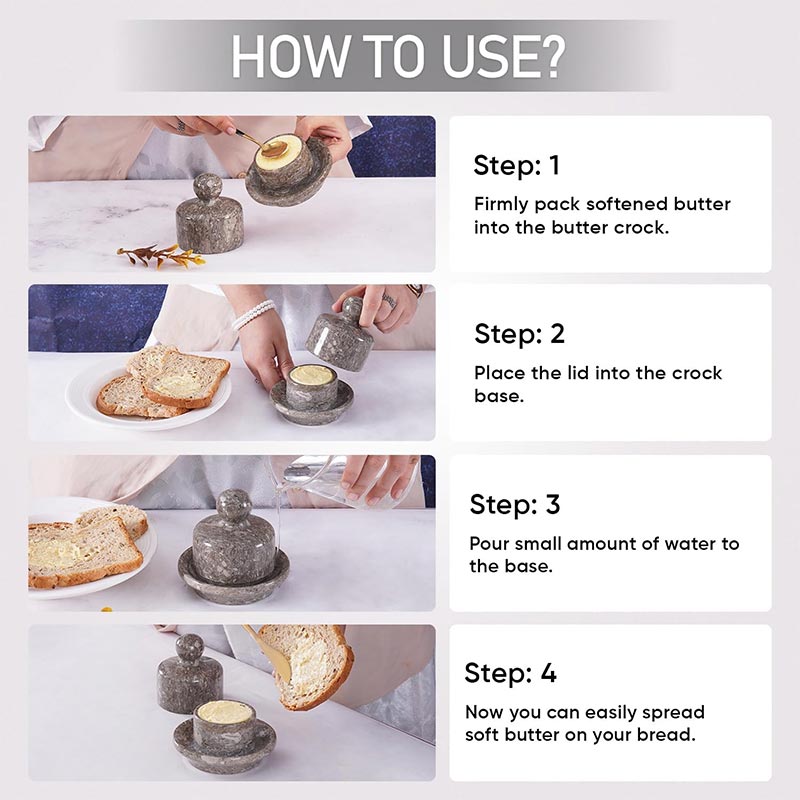 HOW TO USE?

Step: 1
Firmly pack softened butter into the butter crock.

Step: 2
Place the lid into the crock base.

Step: 3
Pour small amount of water to the base.

Step: 4
Now you can easily spread soft butter on your bread.