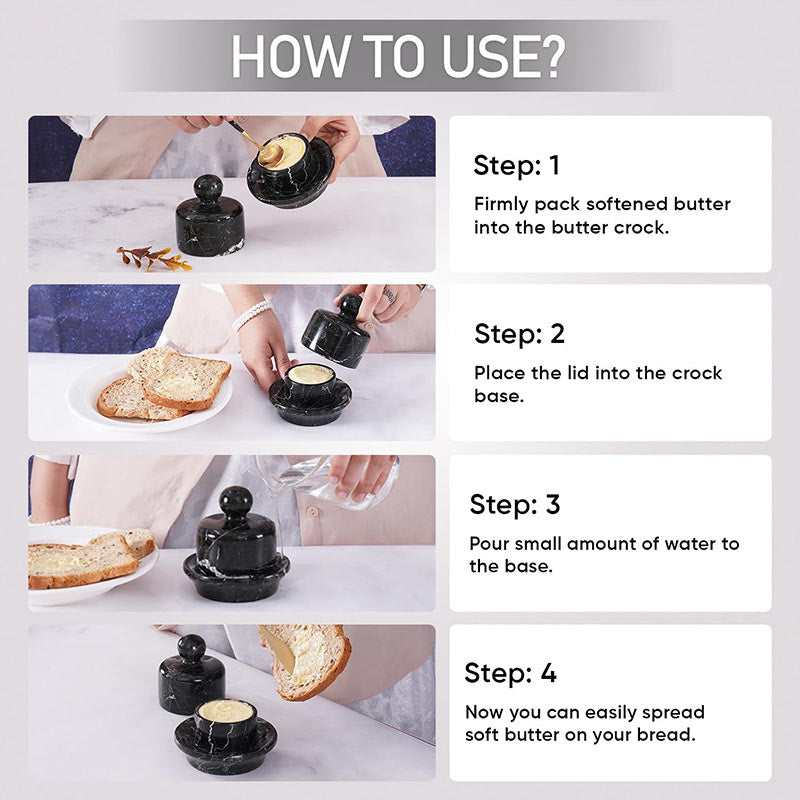 HOW TO USE?

Step: 1

Firmly pack softened butter into the butter crock.

Step: 2

Place the lid into the crock base.

Step: 3

Pour small amount of water to the base.

Step: 4

Now you can easily spread soft butter on your bread.