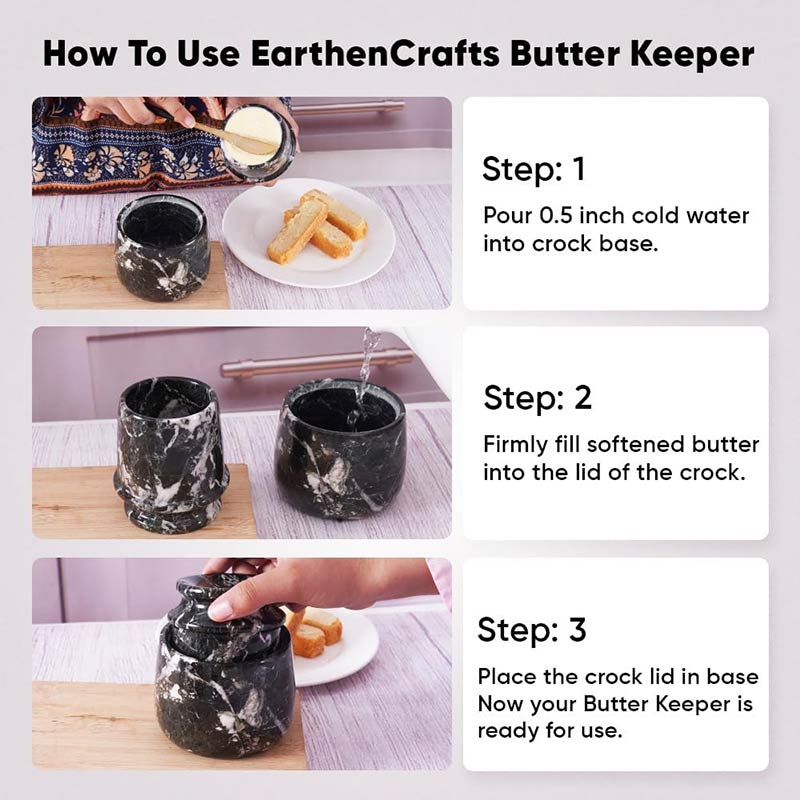 How To Use EarthenCrafts Butter Keeper

Step: 1
Pour 0.5 inch cold water into crock base.

Step: 2
Firmly fill softened butter into the lid of the crock.

Step: 3
Place the crock lid in base Now your Butter Keeper is ready for use.