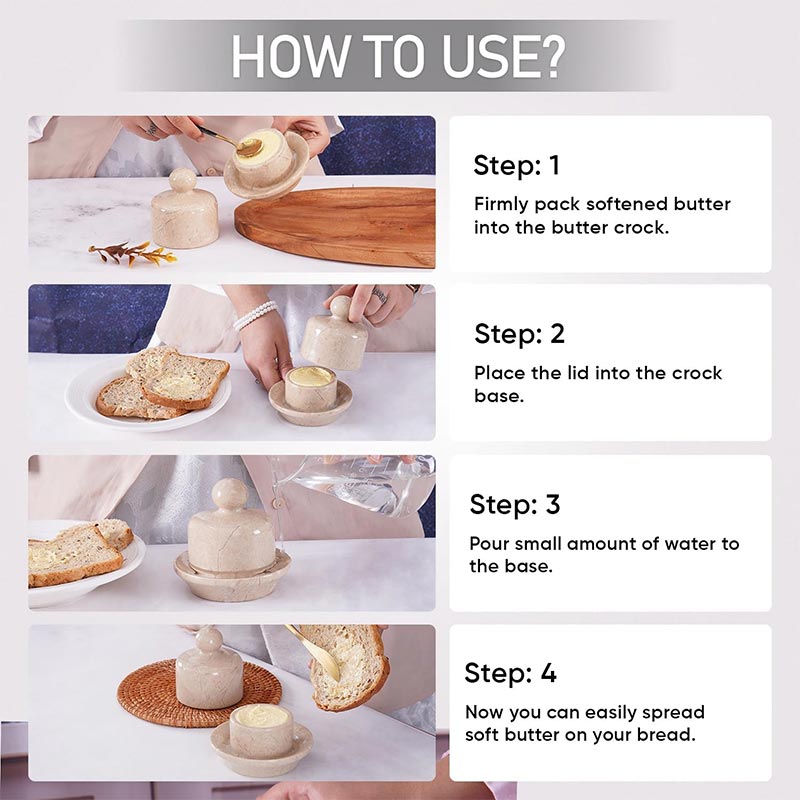 HOW TO USE?

Step: 1

Firmly pack softened butter into the butter crock.

Step: 2

Place the lid into the crock base.

Step: 3

Pour small amount of water to the base.

Step: 4

Now you can easily spread soft butter on your bread.