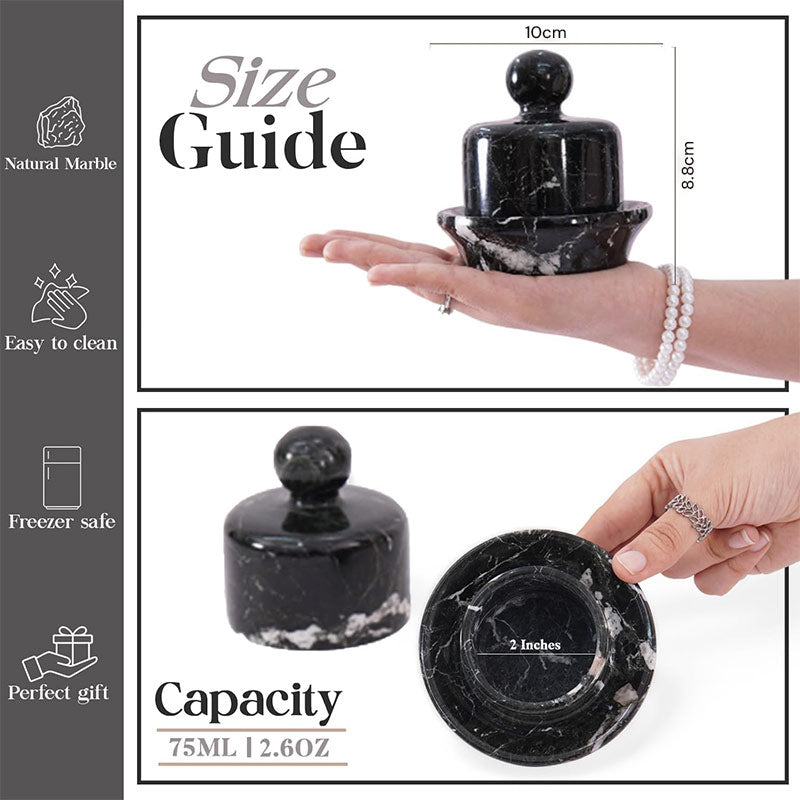 Natural Marble

Easy to clean

Freezer safe

Perfect gift

Size Guide

10cm

8.8cm

2 Inches

Capacity

75ML | 2.6OZ