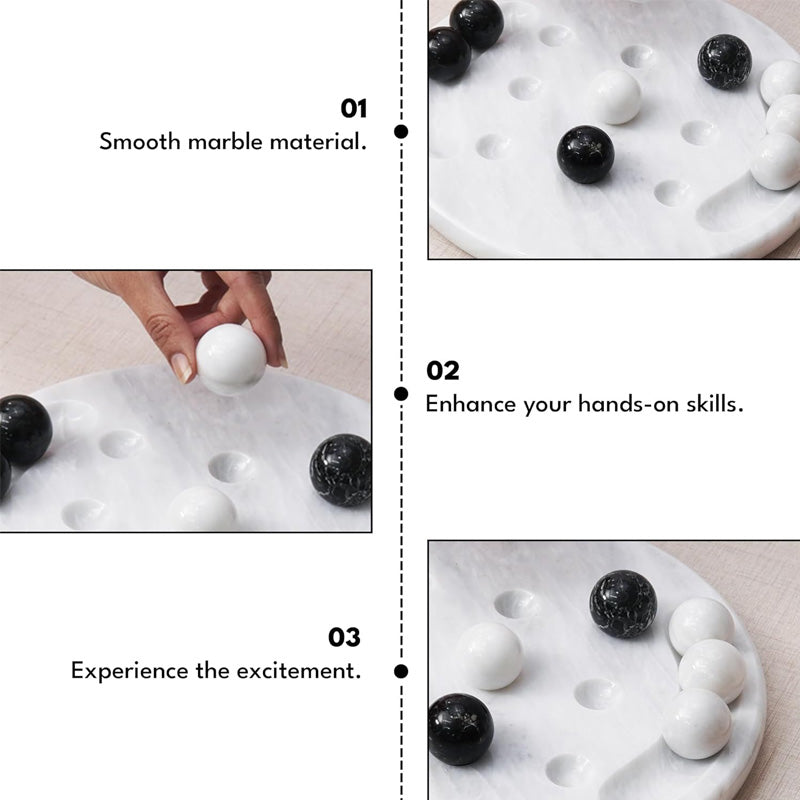 01
Smooth marble material.

02
Enhance your hands-on skills.

03
Experience the excitement.